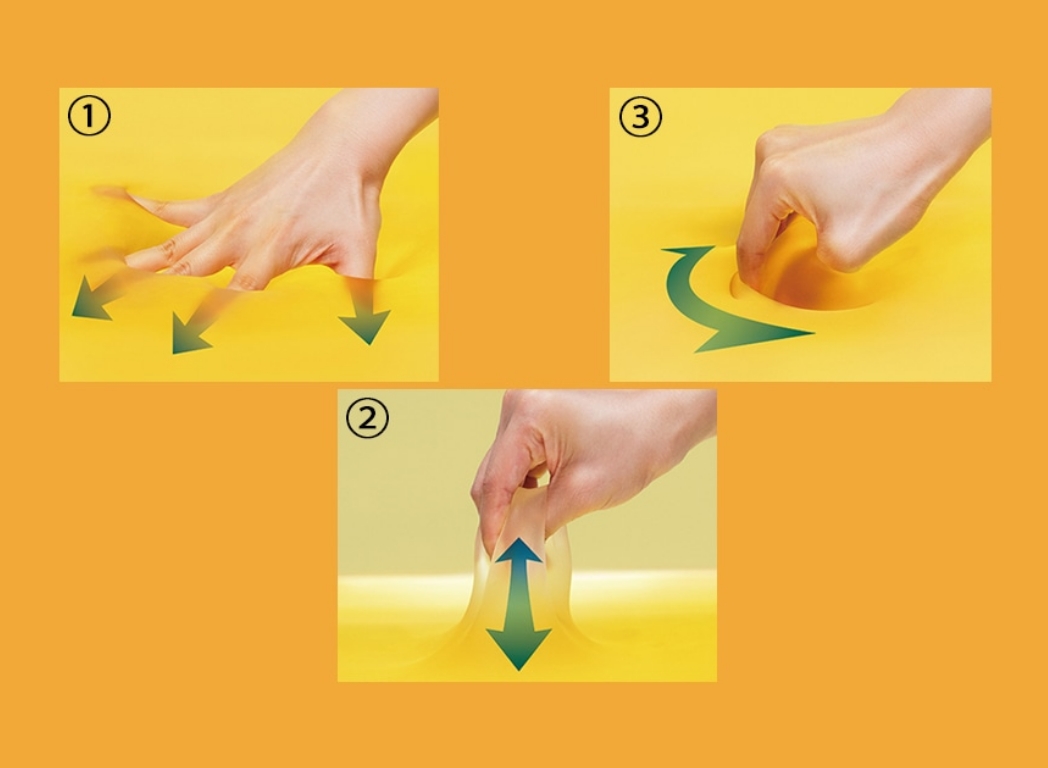 ①

③

②